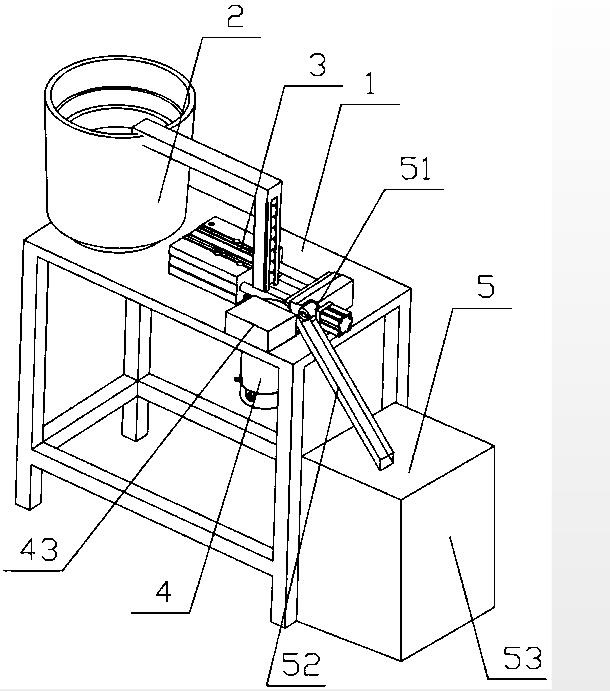 2
3
1
51
5
43
4
52
53